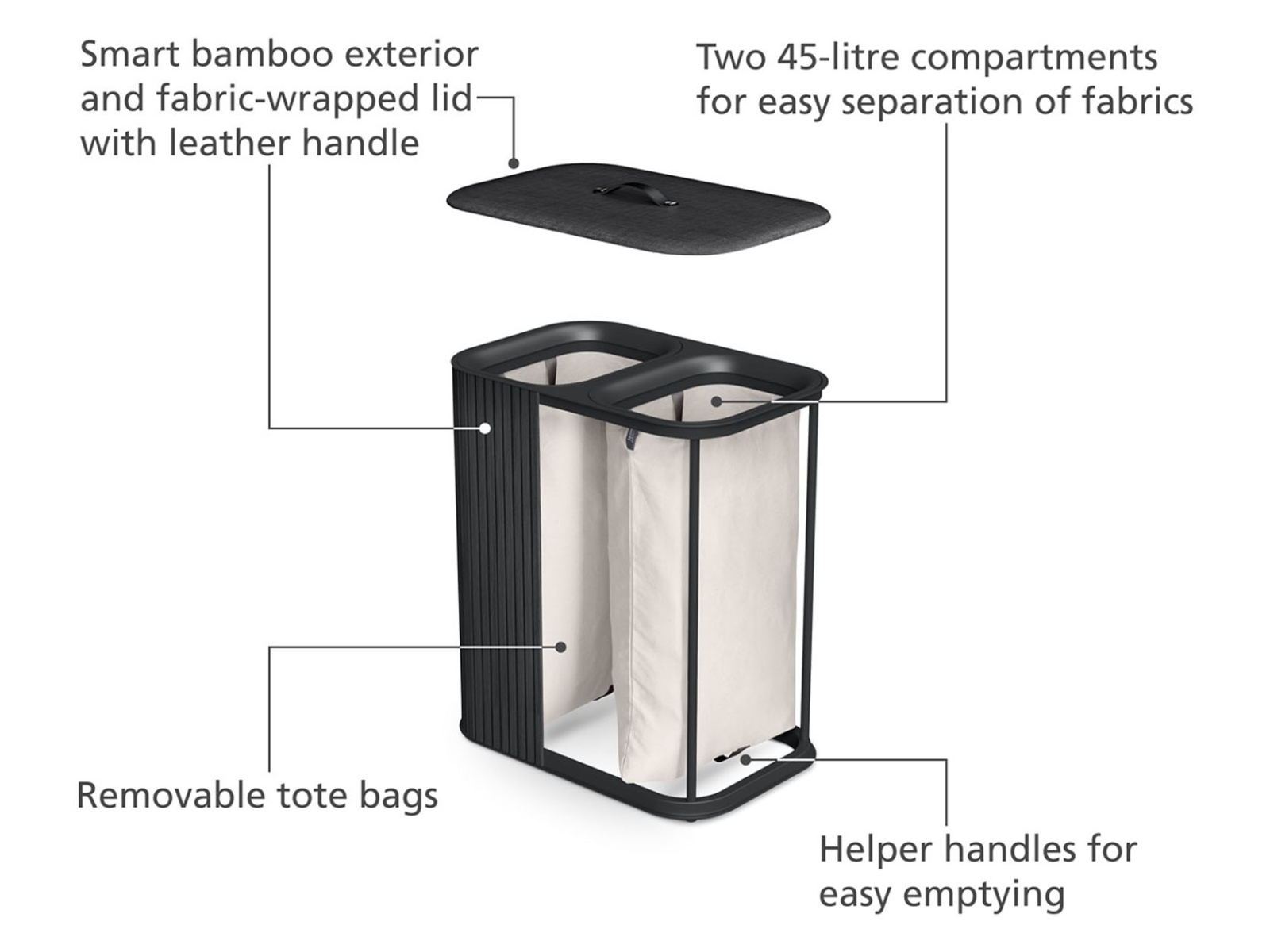 Smart bamboo exterior and fabric-wrapped lid with leather handle

Two 45-litre compartments for easy separation of fabrics

Removable tote bags

Helper handles for easy emptying