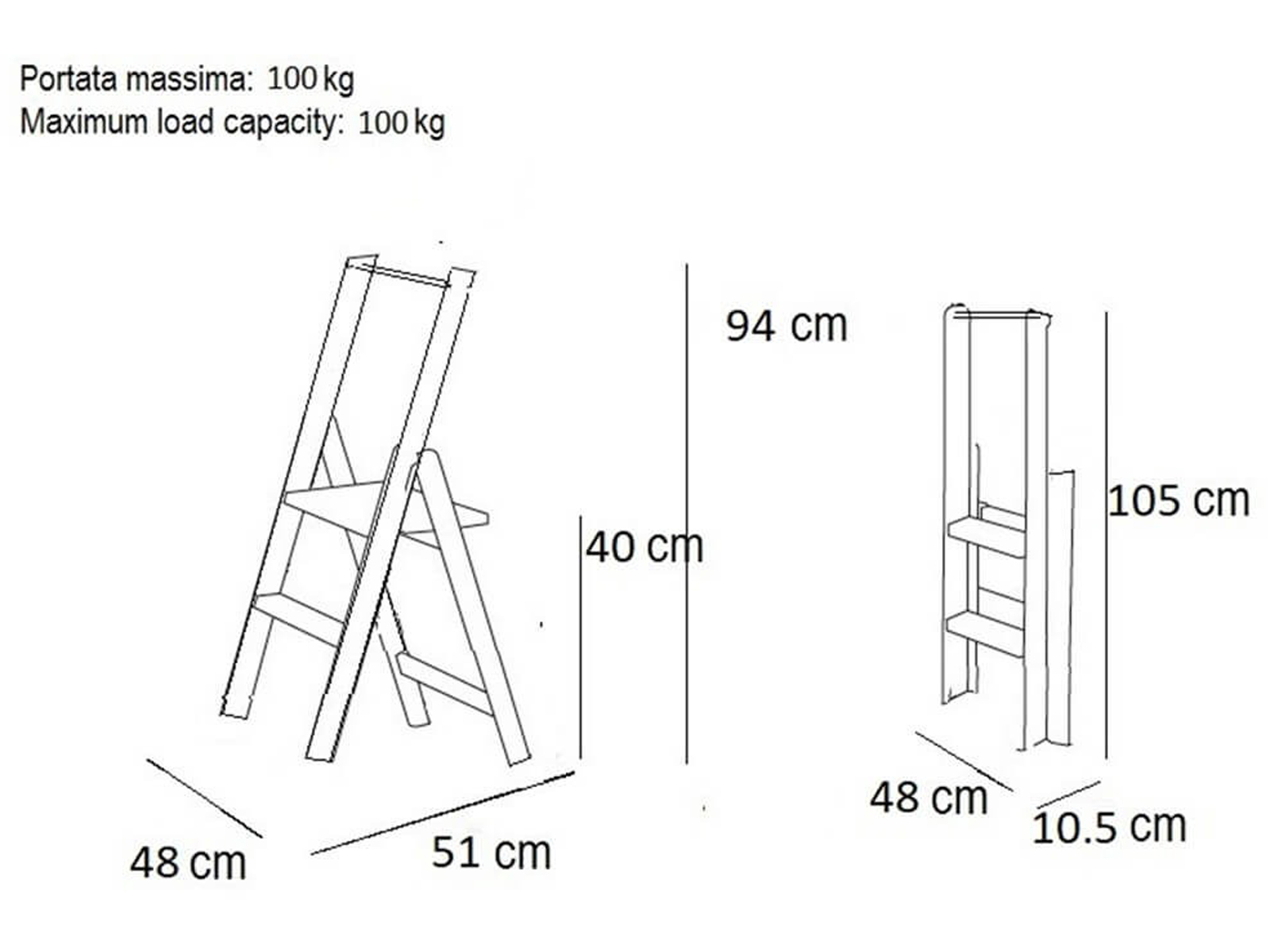 Portata massima: 100 kg
Maximum load capacity: 100 kg

94 cm

40 cm

48 cm

51 cm

105 cm

48 cm

10.5 cm