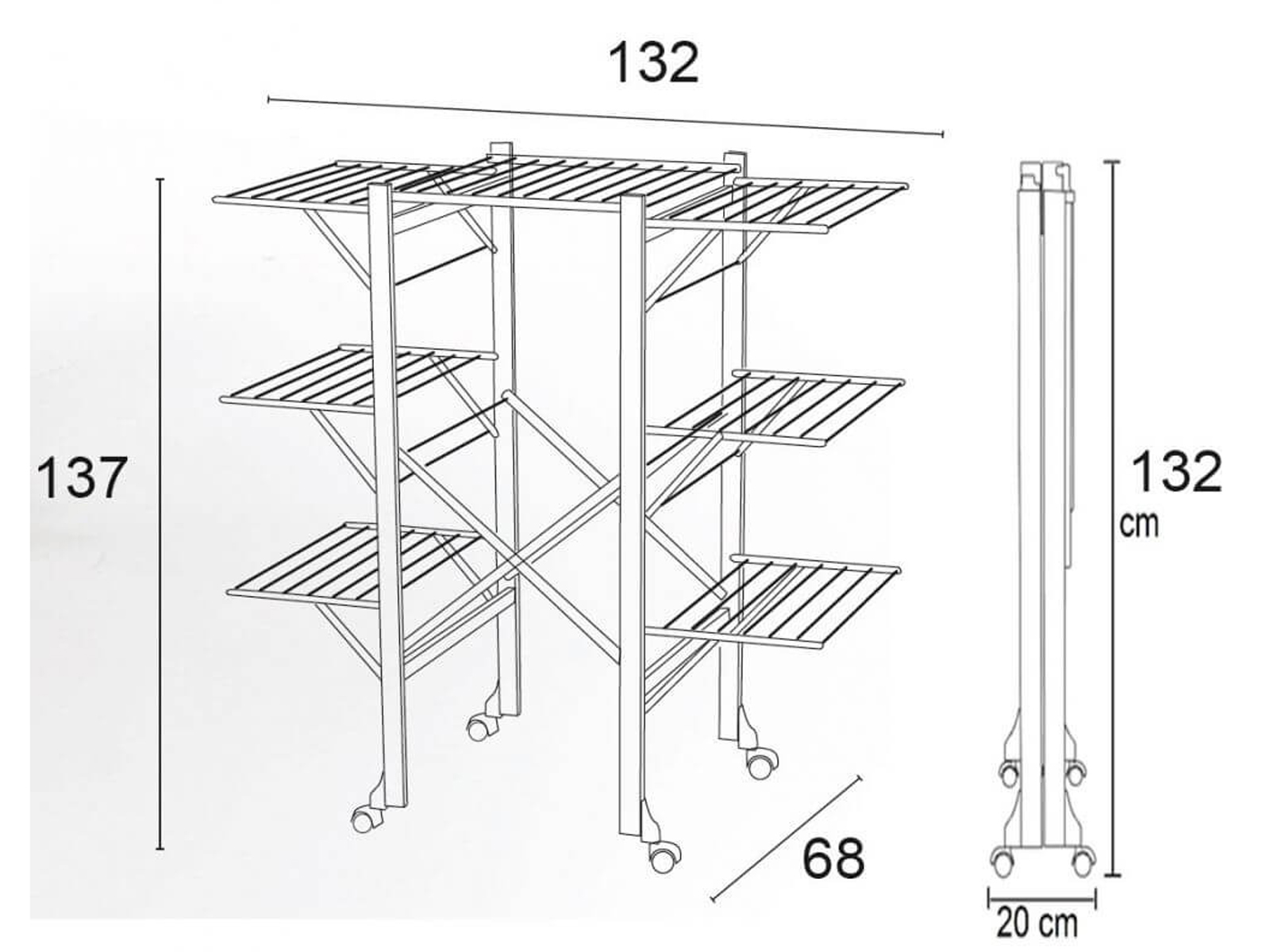 132

137

68

132
cm

20 cm