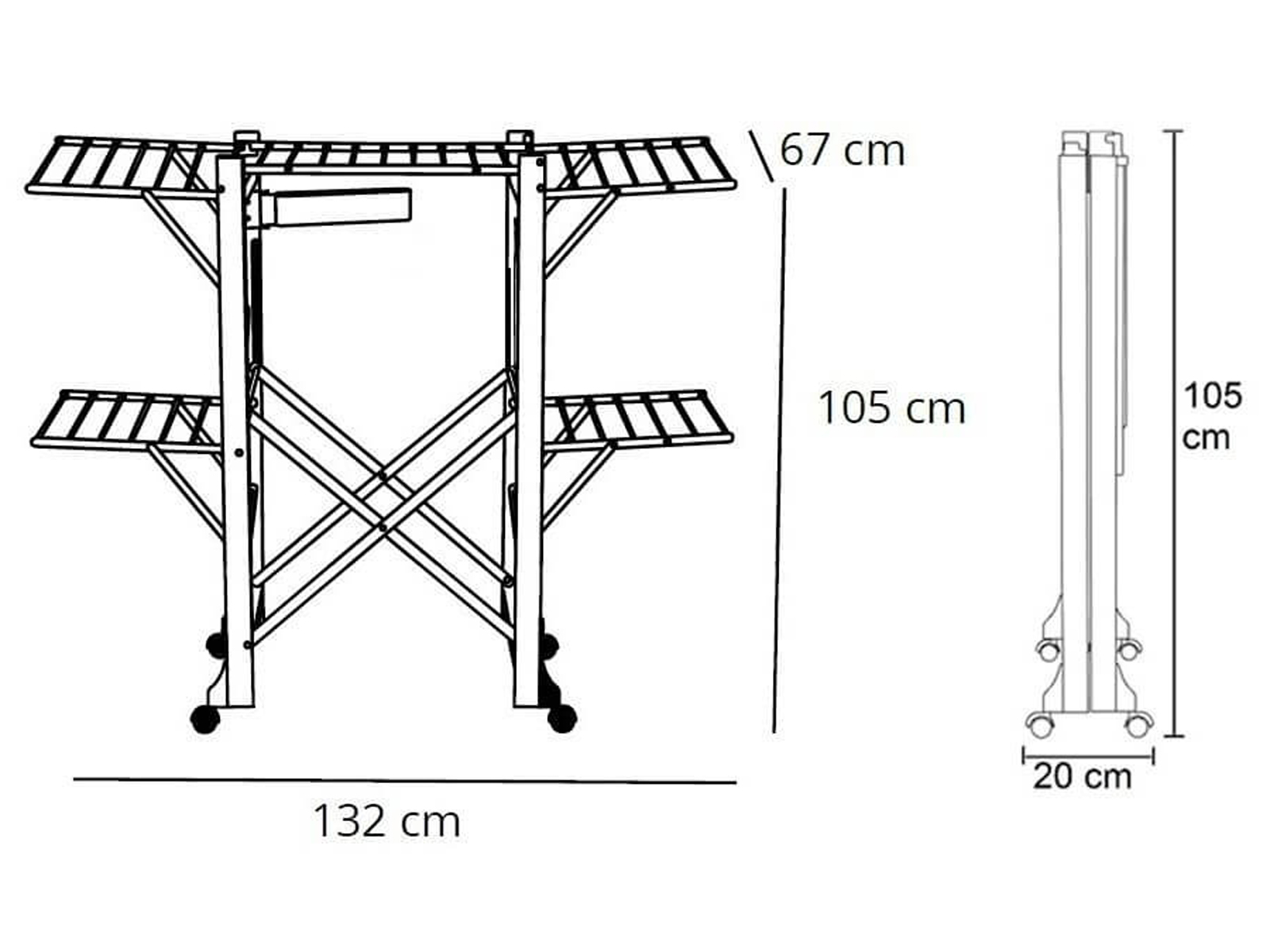 67 cm

105 cm

132 cm

105 cm

20 cm