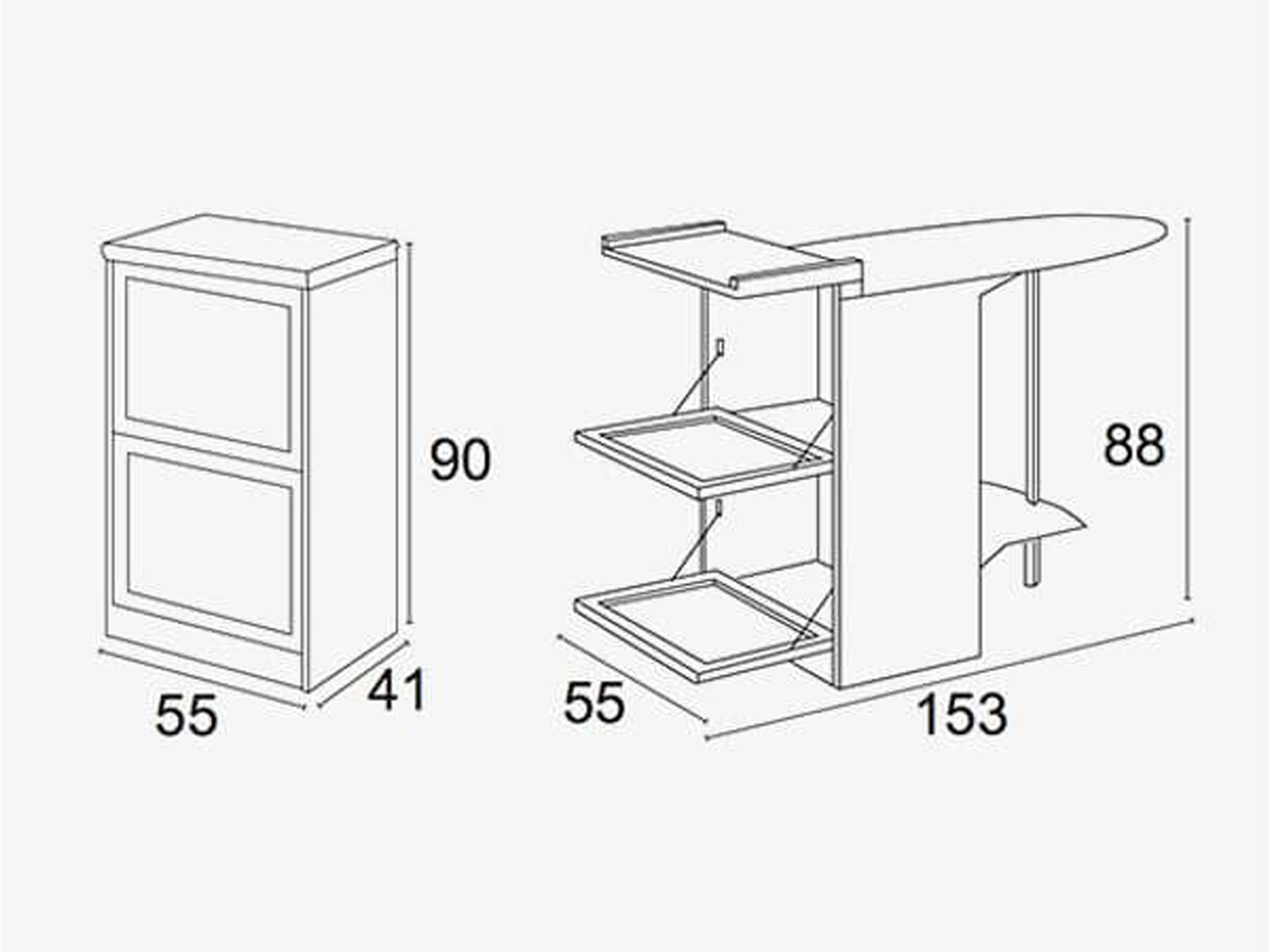 90

55

41

88

55

153