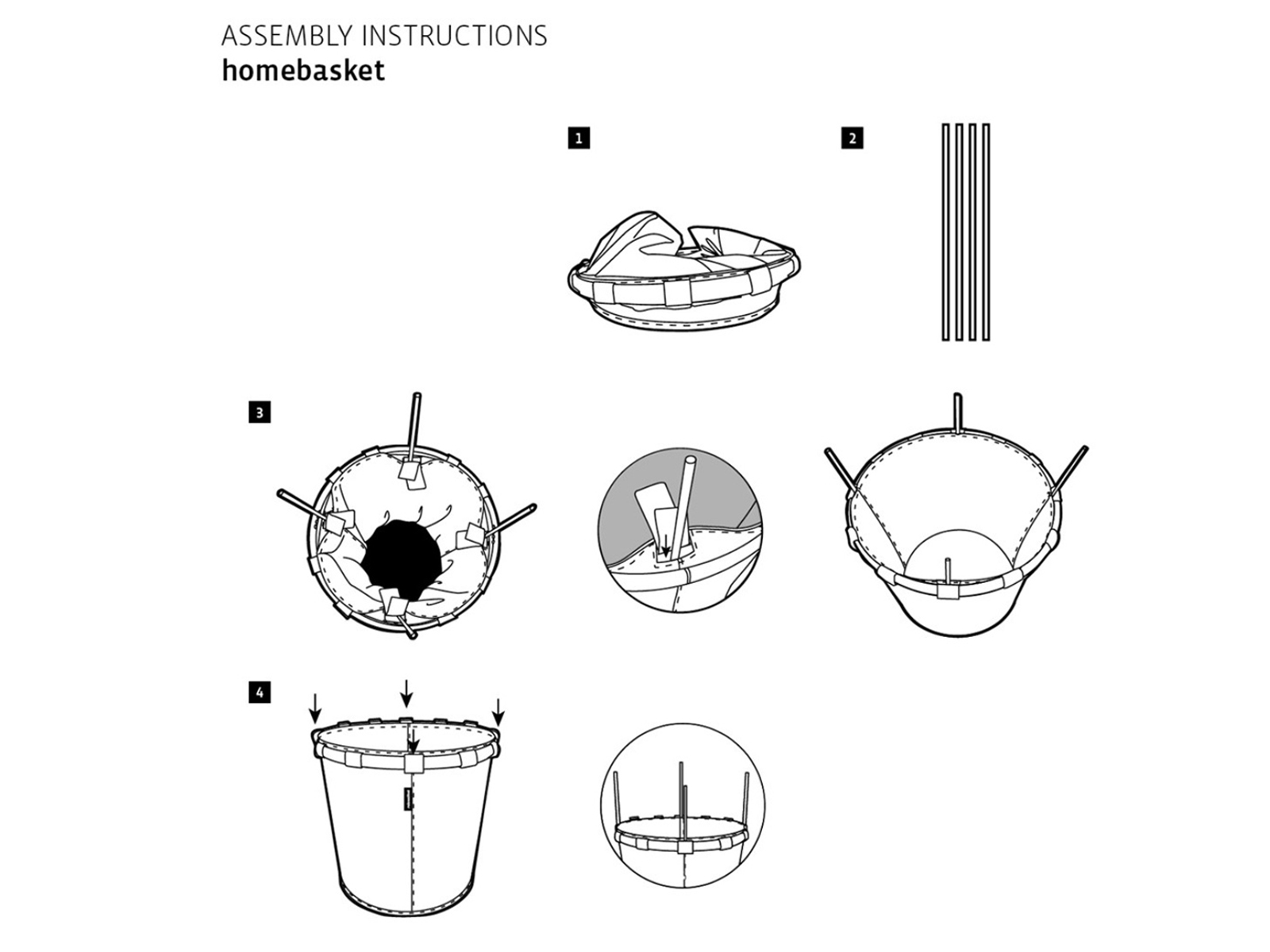 ASSEMBLY INSTRUCTIONS
homebasket

1

2

3

4